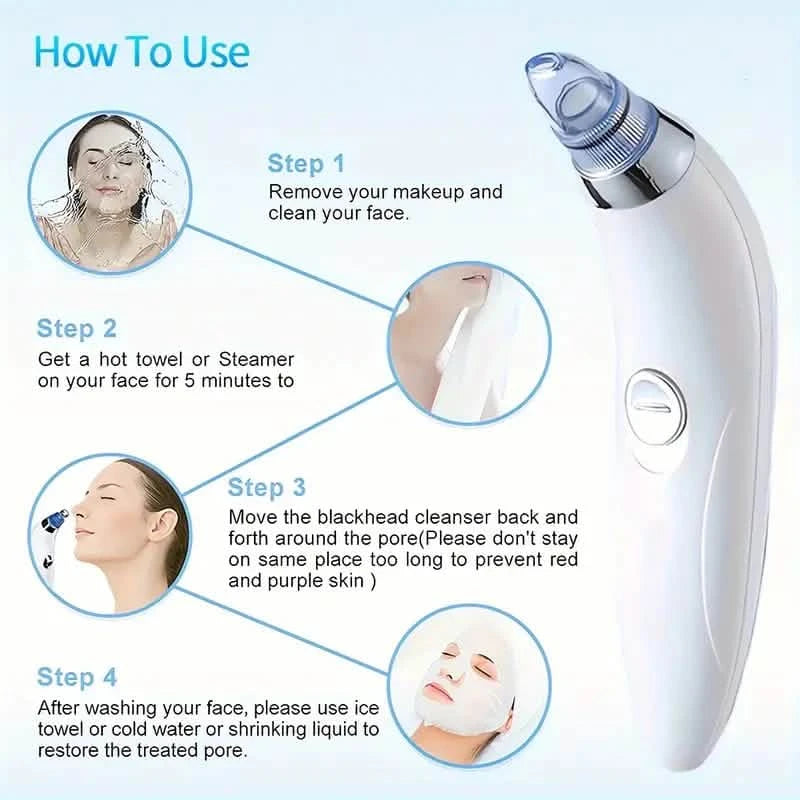 How To Use

Step 1
Remove your makeup and clean your face.

Step 2
Get a hot towel or Steamer on your face for 5 minutes to

Step 3
Move the blackhead cleanser back and forth around the pore(Please don't stay on same place too long to prevent red and purple skin )

Step 4
After washing your face, please use ice towel or cold water or shrinking liquid to restore the treated pore.