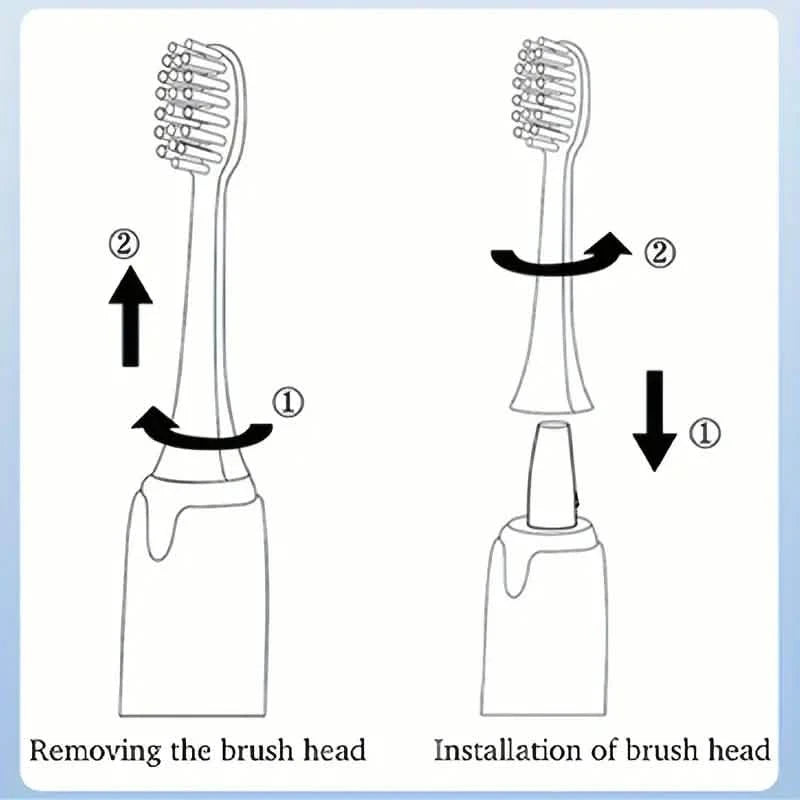 ②

①

Removing the brush head

②

①

Installation of brush head