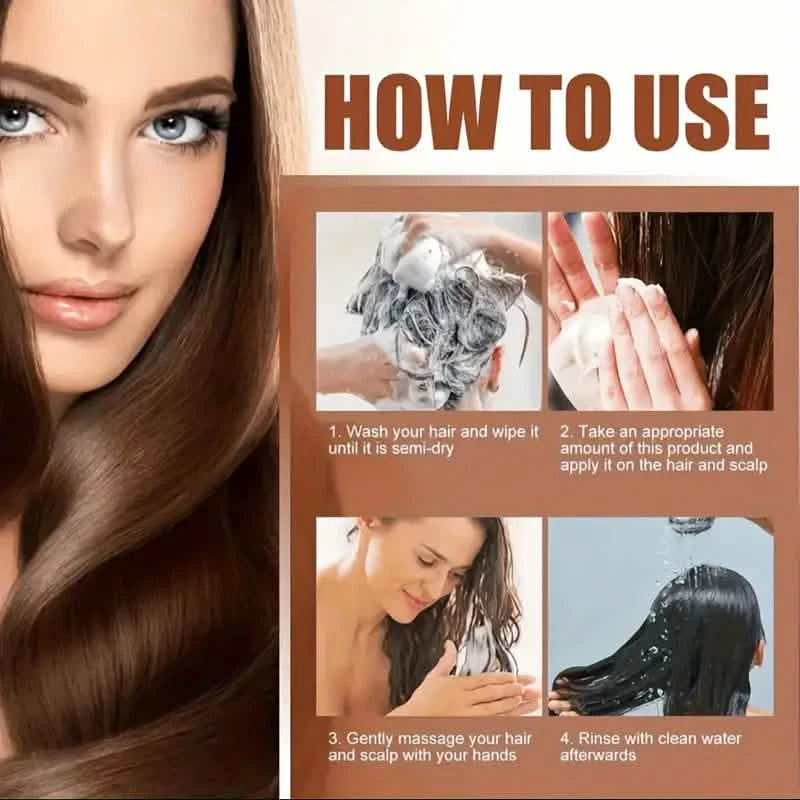 HOW TO USE

1. Wash your hair and wipe it until it is semi-dry

2. Take an appropriate amount of this product and apply it on the hair and scalp

3. Gently massage your hair and scalp with your hands

4. Rinse with clean water afterwards