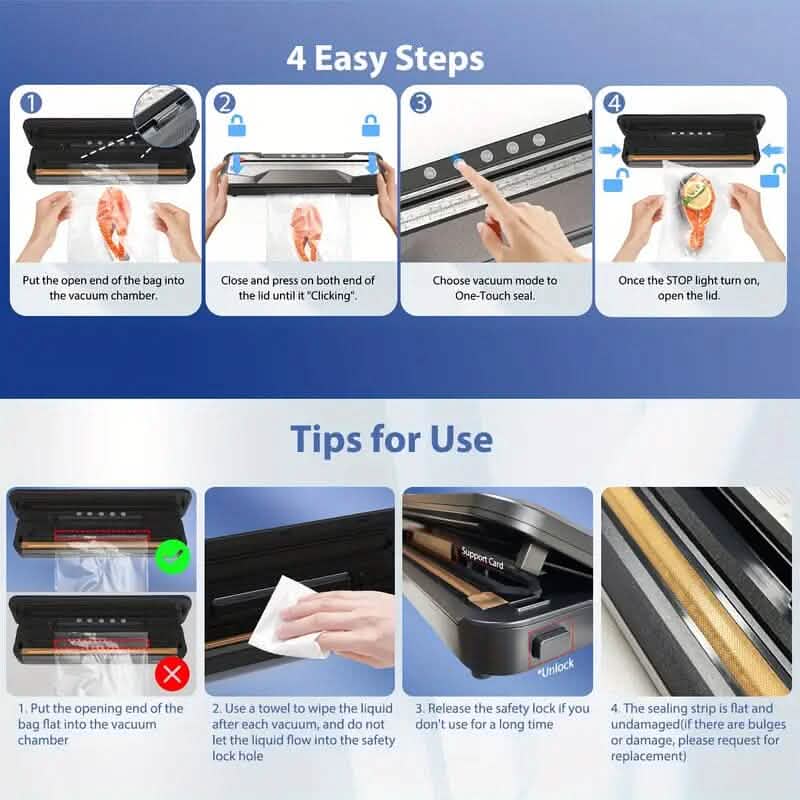 4 Easy Steps

1
Put the open end of the bag into the vacuum chamber.

2
Close and press on both end of the lid until it "Clicking".

3
Choose vacuum mode to One-Touch seal.

4
Once the STOP light turn on, open the lid.

Tips for Use

1. Put the opening end of the bag flat into the vacuum chamber

2. Use a towel to wipe the liquid after each vacuum, and do not let the liquid flow into the safety lock hole

Support Card
*Unlock
3. Release the safety lock if you don't use for a long time

4. The sealing strip is flat and undamaged(if there are bulges or damage, please request for replacement)