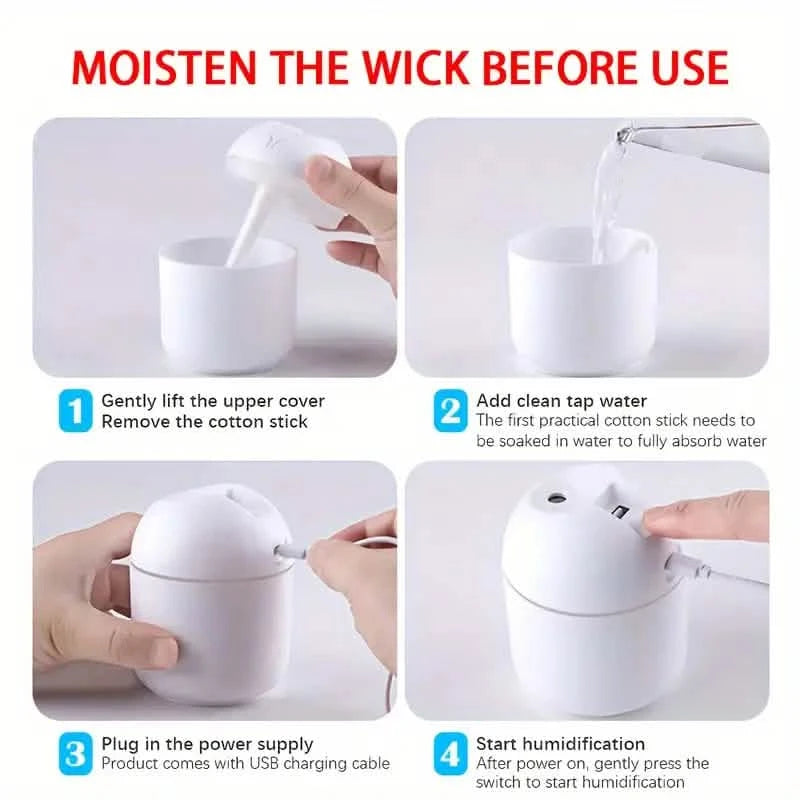 MOISTEN THE WICK BEFORE USE

1 Gently lift the upper cover
Remove the cotton stick

2 Add clean tap water
The first practical cotton stick needs to be soaked in water to fully absorb water

3 Plug in the power supply
Product comes with USB charging cable

4 Start humidification
After power on, gently press the switch to start humidification