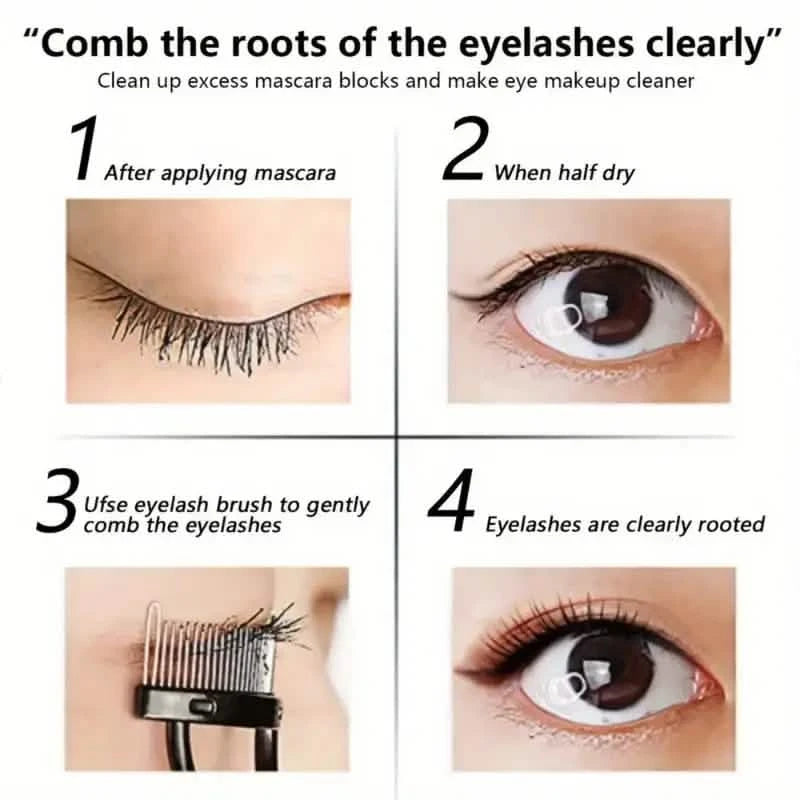 "Comb the roots of the eyelashes clearly"
Clean up excess mascara blocks and make eye makeup cleaner

1 After applying mascara

2 When half dry

3 Ufse eyelash brush to gently comb the eyelashes

4 Eyelashes are clearly rooted