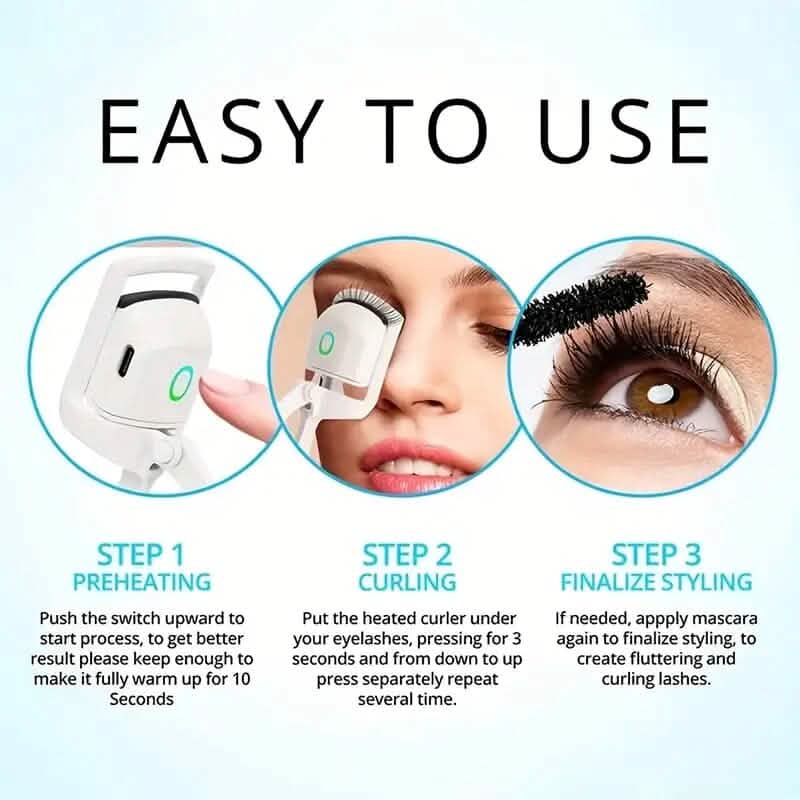 EASY TO USE

STEP 1
PREHEATING

Push the switch upward to start process, to get better result please keep enough to make it fully warm up for 10 Seconds

STEP 2
CURLING

Put the heated curler under your eyelashes, pressing for 3 seconds and from down to up press separately repeat several time.

STEP 3
FINALIZE STYLING

If needed, appply mascara again to finalize styling, to create fluttering and curling lashes.