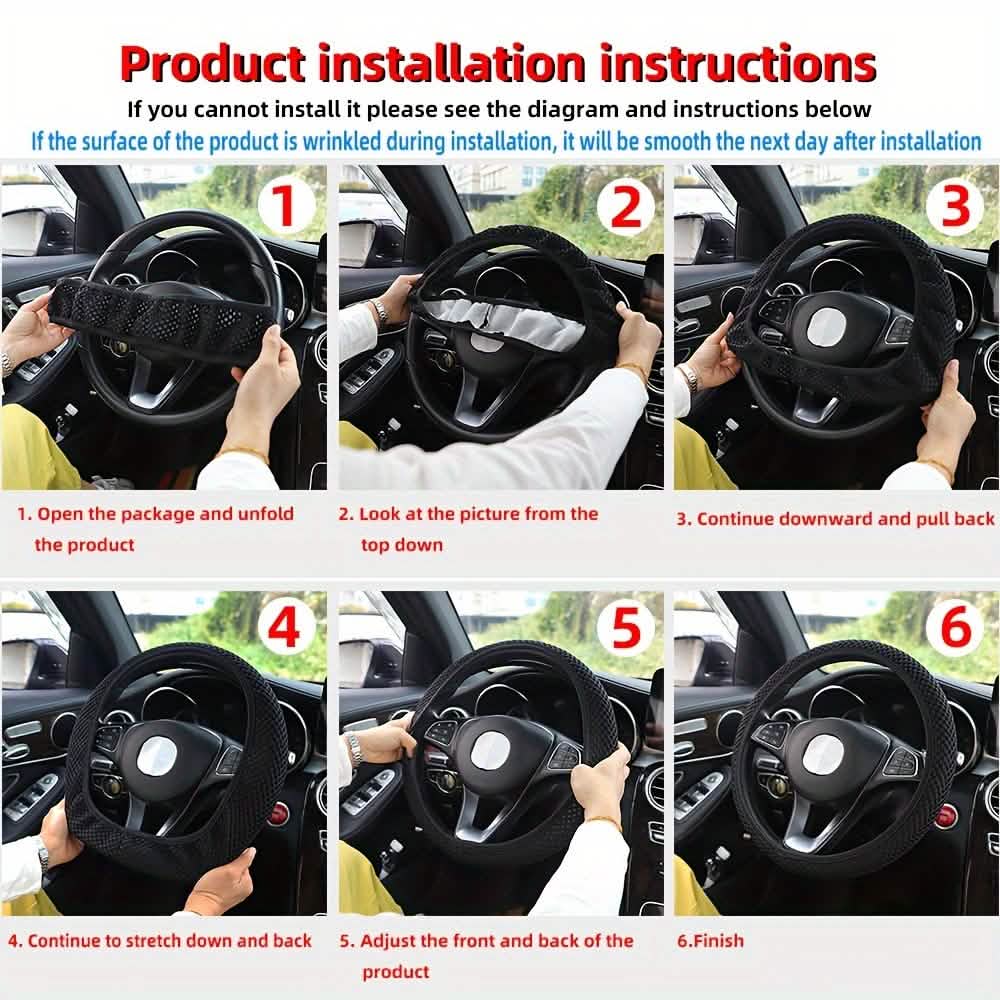 Product installation instructions

If you cannot install it please see the diagram and instructions below

If the surface of the product is wrinkled during installation, it will be smooth the next day after installation

1

2

3

1. Open the package and unfold the product

2. Look at the picture from the top down

3. Continue downward and pull back

4

5

6

4. Continue to stretch down and back

5. Adjust the front and back of the product

6.Finish