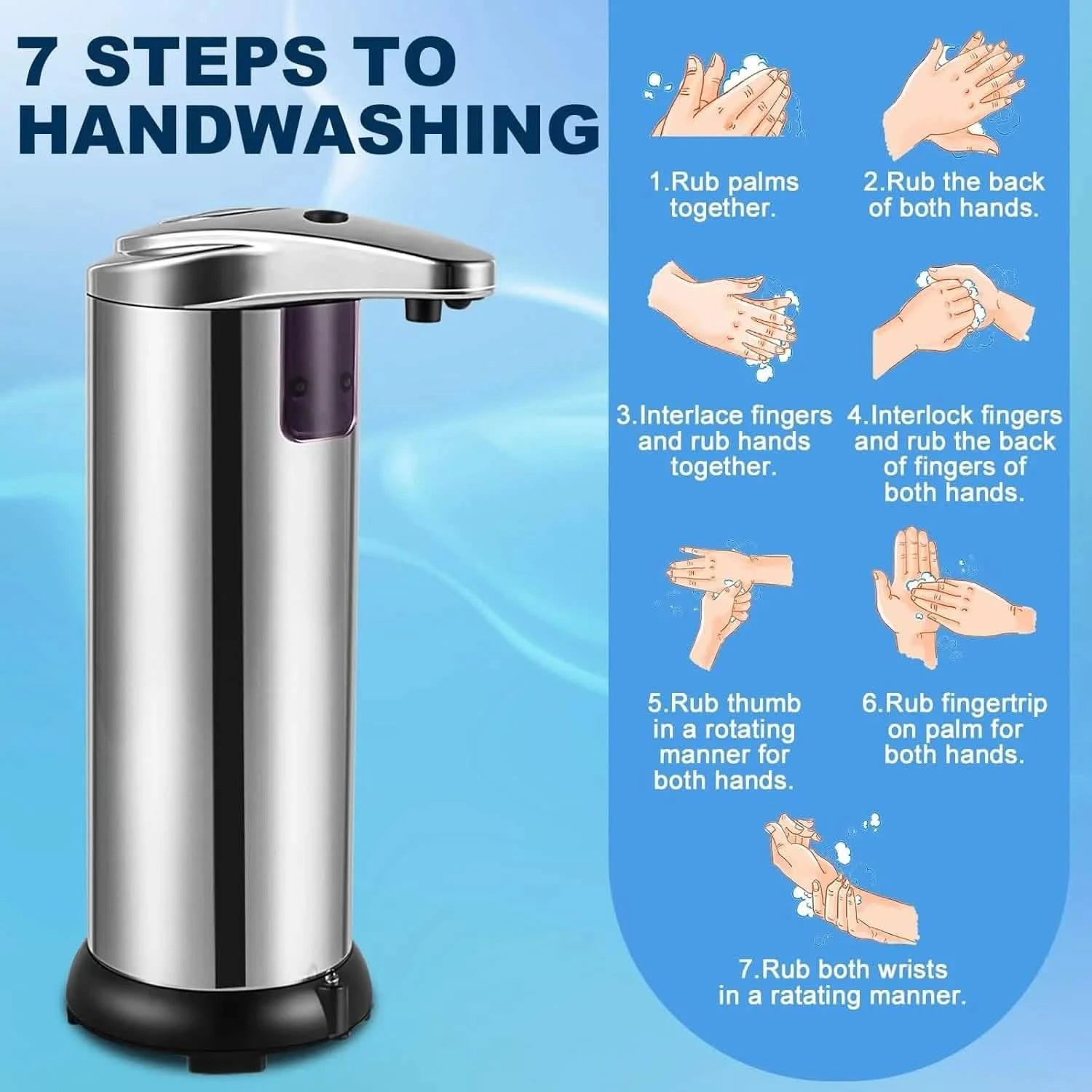 7 STEPS TO HANDWASHING

1.Rub palms together.

2.Rub the back of both hands.

3.Interlace fingers and rub hands together.

4.Interlock fingers and rub the back of fingers of both hands.

5.Rub thumb in a rotating manner for both hands.

6.Rub fingertrip on palm for both hands.

7.Rub both wrists in a ratating manner.