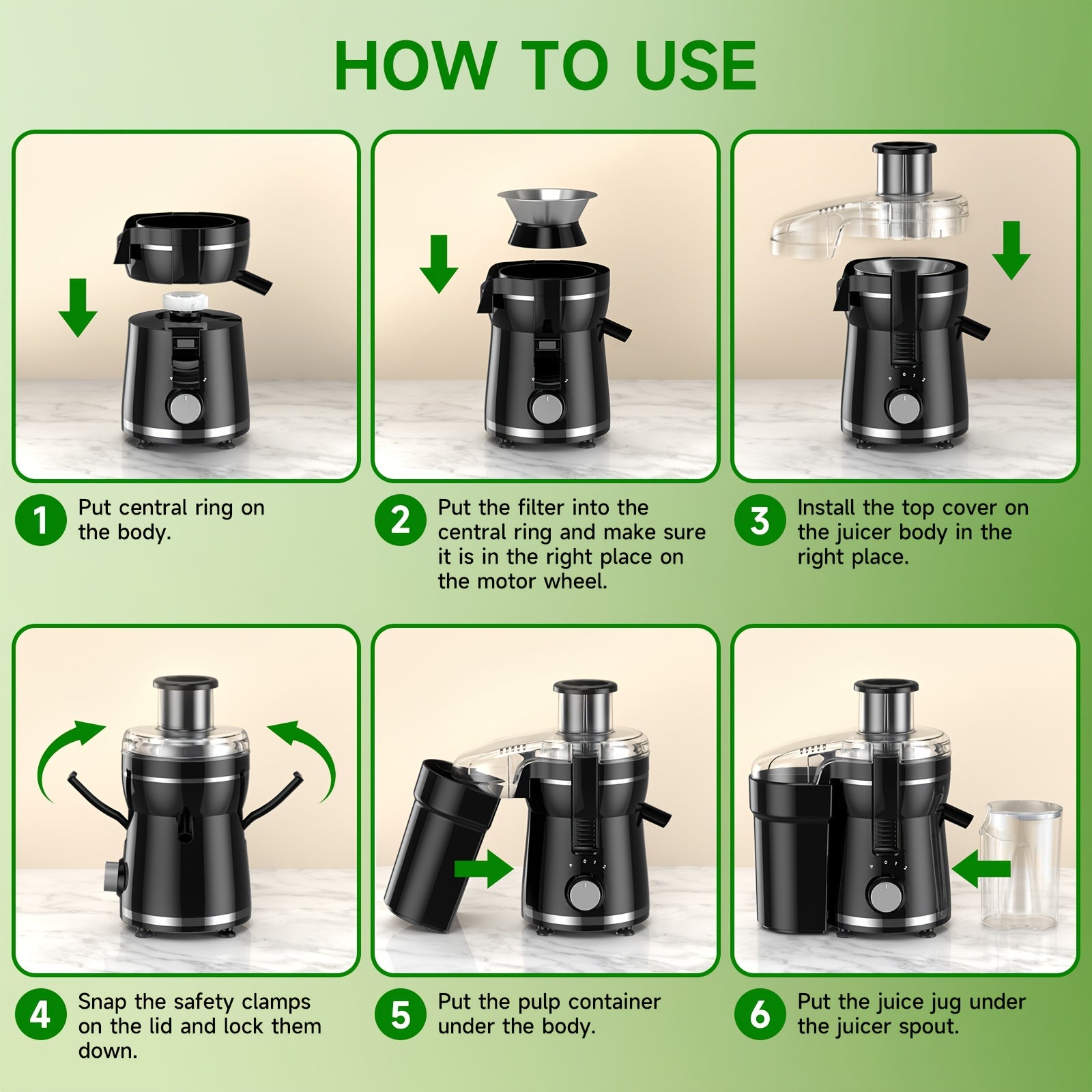 HOW TO USE

1 Put central ring on the body.

2 Put the filter into the central ring and make sure it is in the right place on the motor wheel.

3 Install the top cover on the juicer body in the right place.

4 Snap the safety clamps on the lid and lock them down.

5 Put the pulp container under the body.

6 Put the juice jug under the juicer spout.