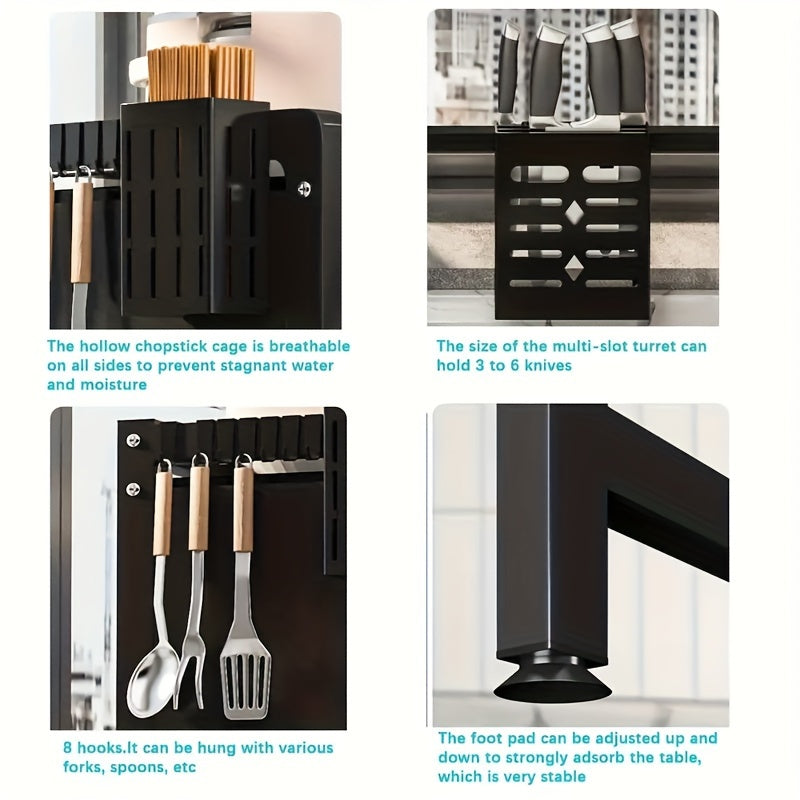 The hollow chopstick cage is breathable on all sides to prevent stagnant water and moisture

The size of the multi-slot turret can hold 3 to 6 knives

8 hooks.It can be hung with various forks, spoons, etc

The foot pad can be adjusted up and down to strongly adsorb the table, which is very stable