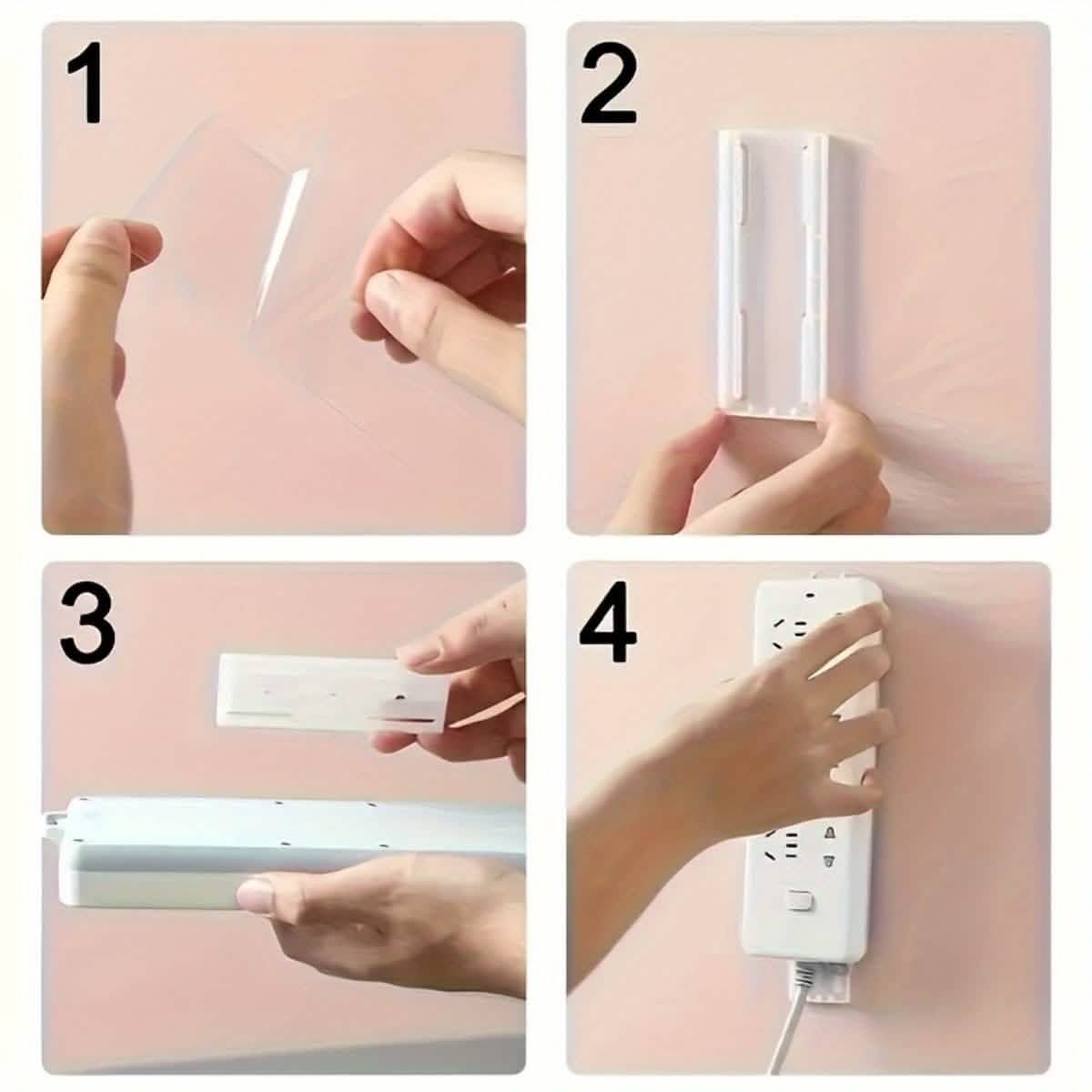 1

2

3

4