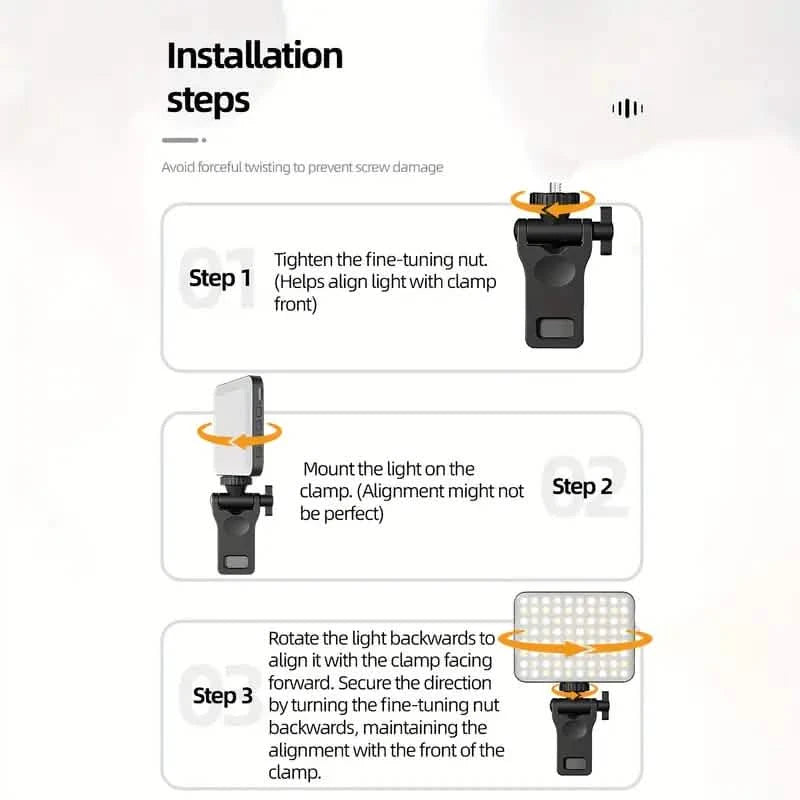 Installation steps

Avoid forceful twisting to prevent screw damage

01 Step 1 Tighten the fine-tuning nut. (Helps align light with clamp front)

Mount the light on the clamp. (Alignment might not be perfect) 02 Step 2

03 Step 3 Rotate the light backwards to align it with the clamp facing forward. Secure the direction by turning the fine-tuning nut backwards, maintaining the alignment with the front of the clamp.