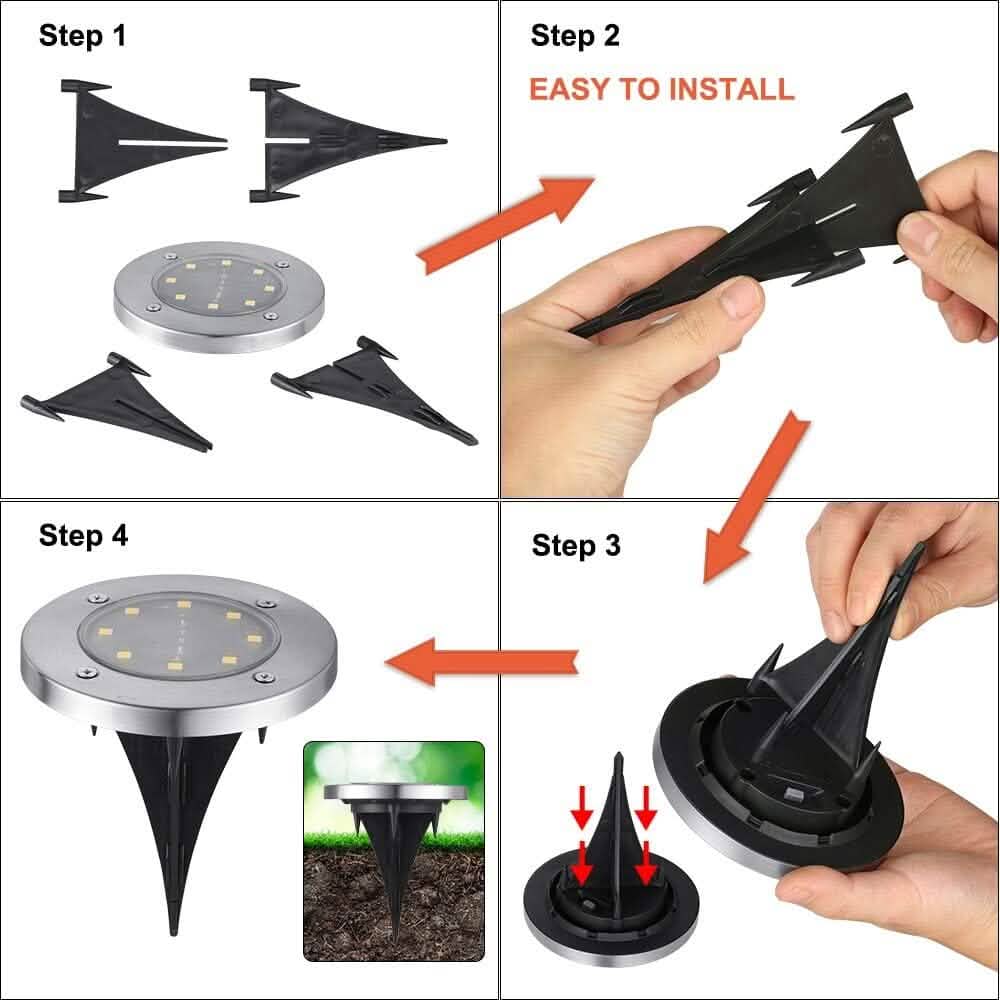 Step 1

Step 2

EASY TO INSTALL

Step 4

Step 3