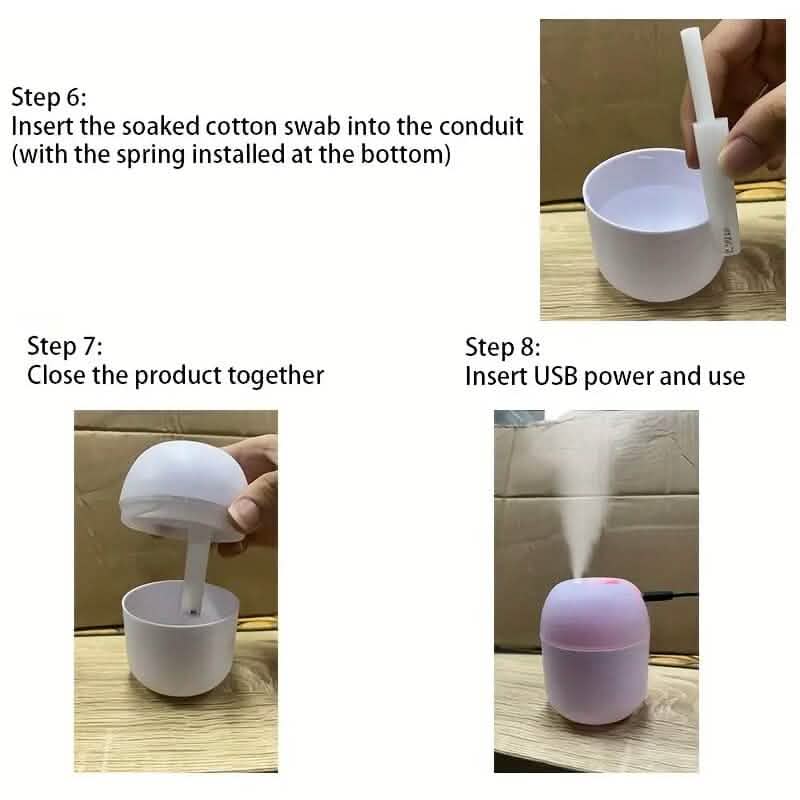 Step 6:
Insert the soaked cotton swab into the conduit (with the spring installed at the bottom)

Step 7:
Close the product together

Step 8:
Insert USB power and use