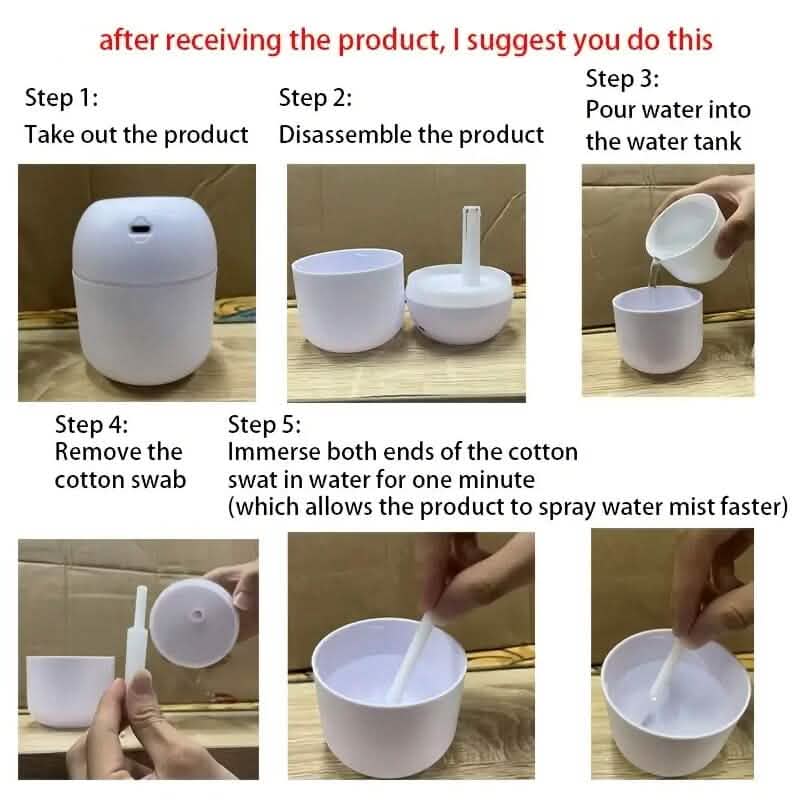 after receiving the product, I suggest you do this

Step 1:
Take out the product

Step 2:
Disassemble the product

Step 3:
Pour water into the water tank

Step 4:
Remove the cotton swab

Step 5:
Immerse both ends of the cotton swat in water for one minute (which allows the product to spray water mist faster)