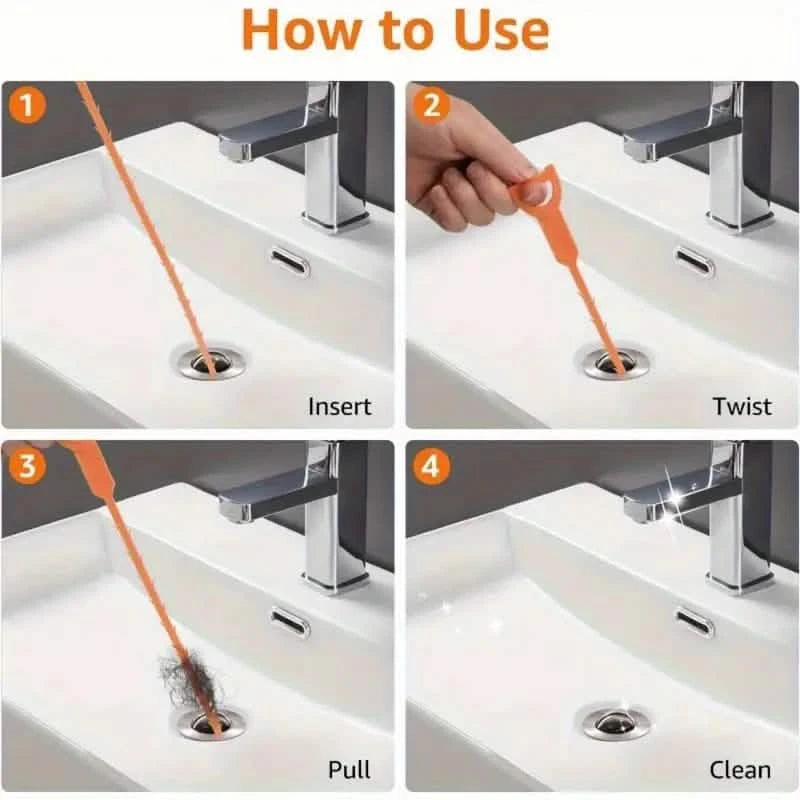 How to Use

1

Insert

2

Twist

3

Pull

4

Clean