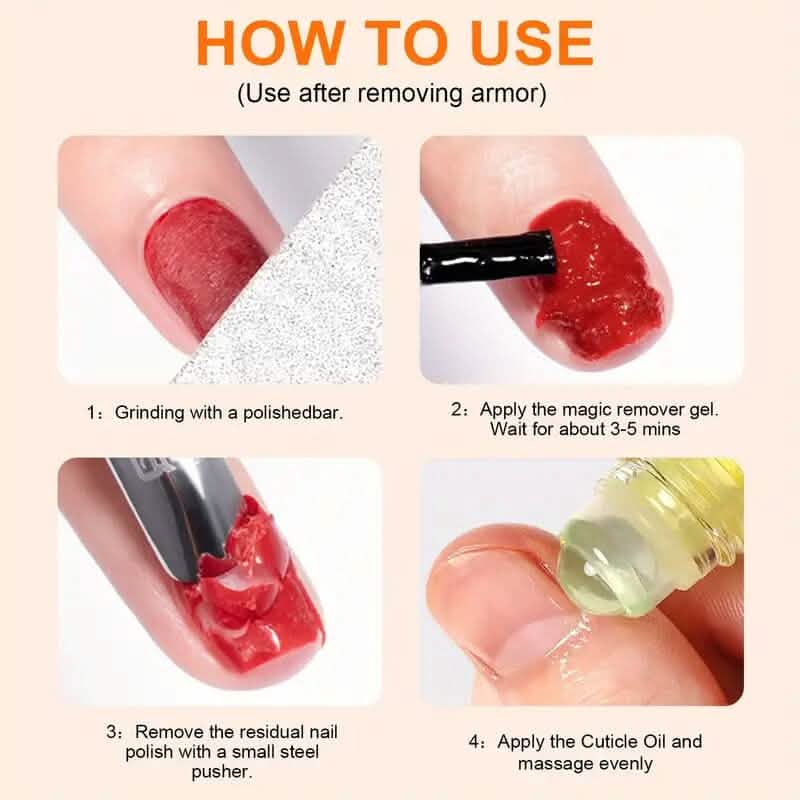 HOW TO USE
(Use after removing armor)

1：Grinding with a polishedbar.

2：Apply the magic remover gel. Wait for about 3-5 mins

3：Remove the residual nail polish with a small steel pusher.

4：Apply the Cuticle Oil and massage evenly