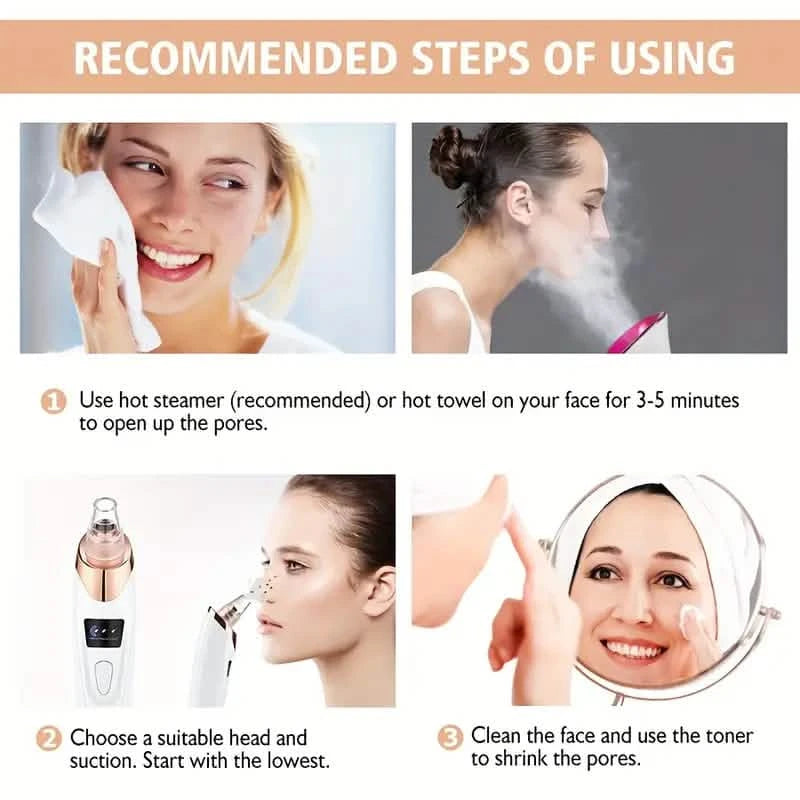 RECOMMENDED STEPS OF USING

1 Use hot steamer (recommended) or hot towel on your face for 3-5 minutes to open up the pores.

2 Choose a suitable head and suction. Start with the lowest.

3 Clean the face and use the toner to shrink the pores.