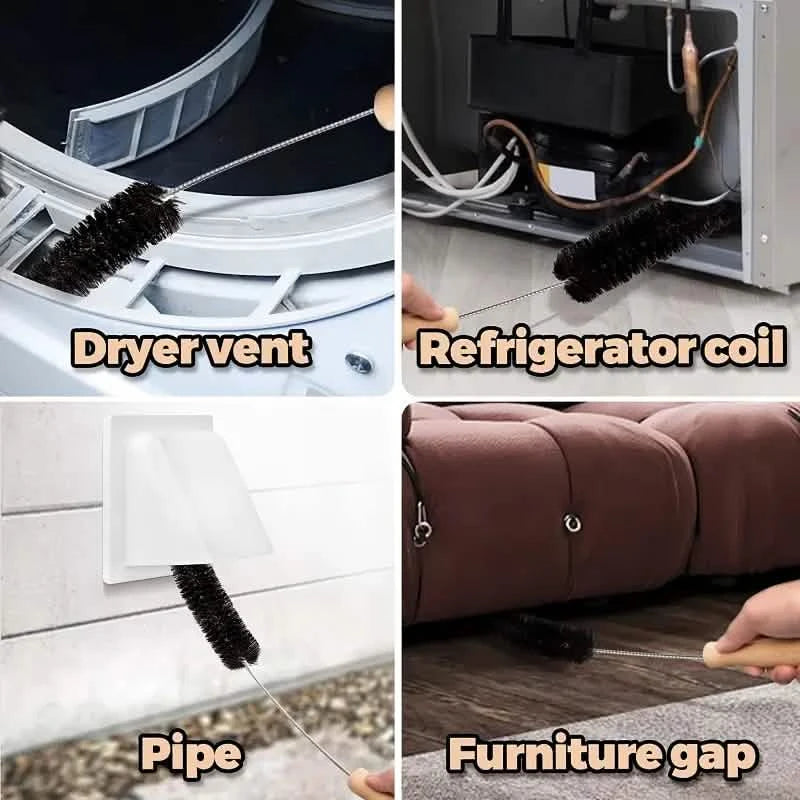 Dryer vent

Refrigerator coil

Pipe

Furniture gap