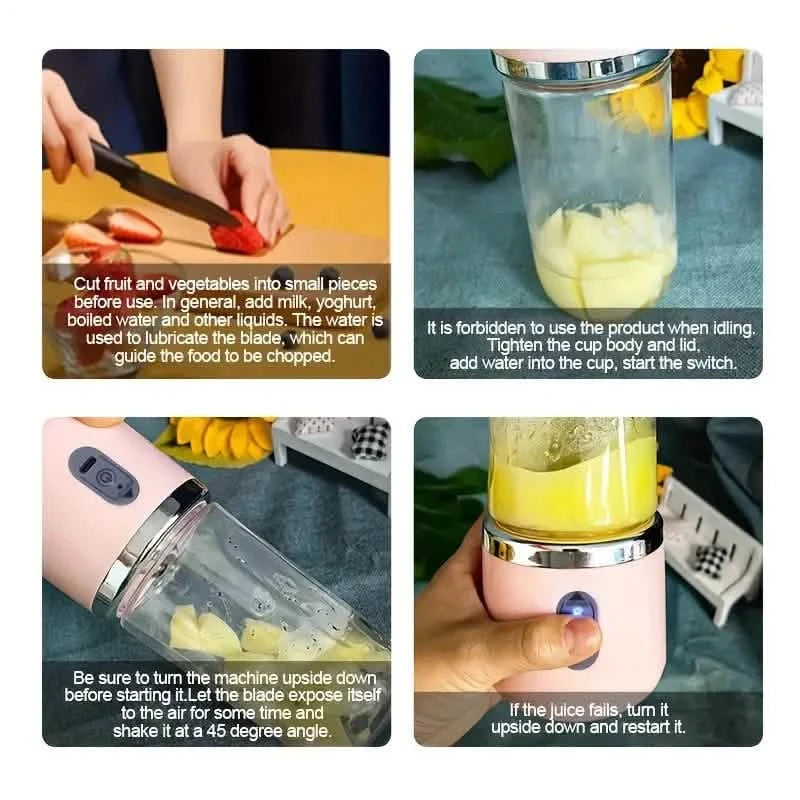 Cut fruit and vegetables into small pieces before use. In general, add milk, yoghurt, boiled water and other liquids. The water is used to lubricate the blade, which can guide the food to be chopped.

It is forbidden to use the product when idling. Tighten the cup body and lid, add water into the cup, start the switch.

Be sure to turn the machine upside down before starting it.Let the blade expose itself to the air for some time and shake it at a 45 degree angle.

If the juice fails, turn it upside down and restart it.