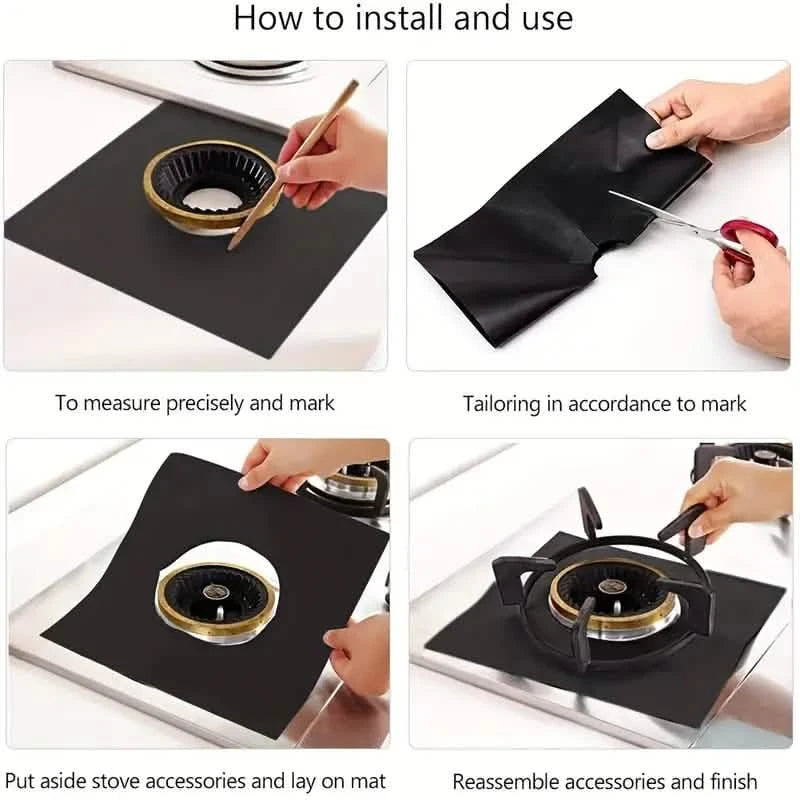 How to install and use

To measure precisely and mark

Tailoring in accordance to mark

Put aside stove accessories and lay on mat

Reassemble accessories and finish