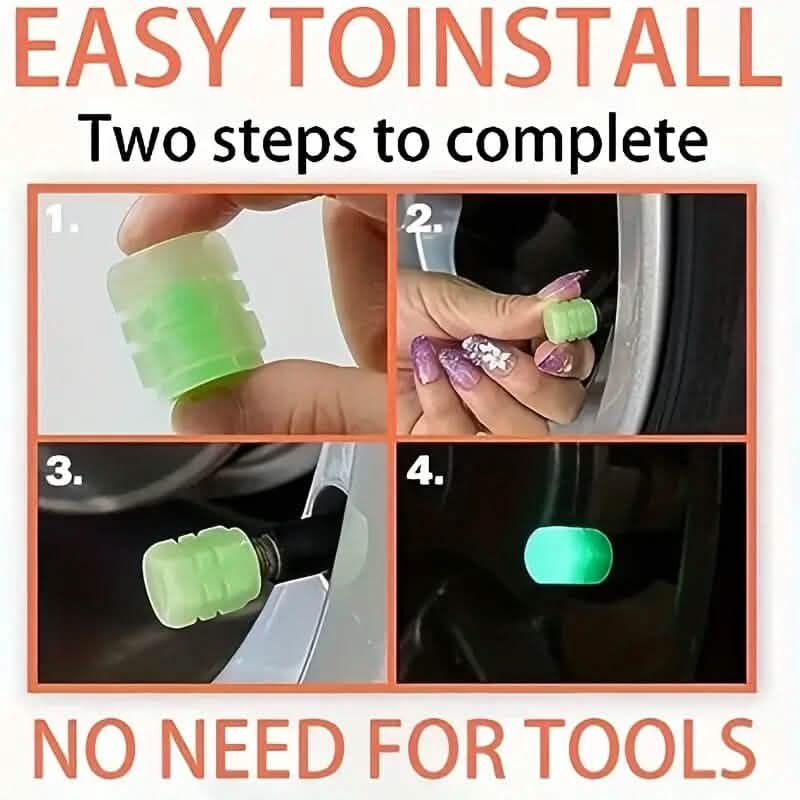 EASY TOINSTALL

Two steps to complete

1.

2.

3.

4.

NO NEED FOR TOOLS