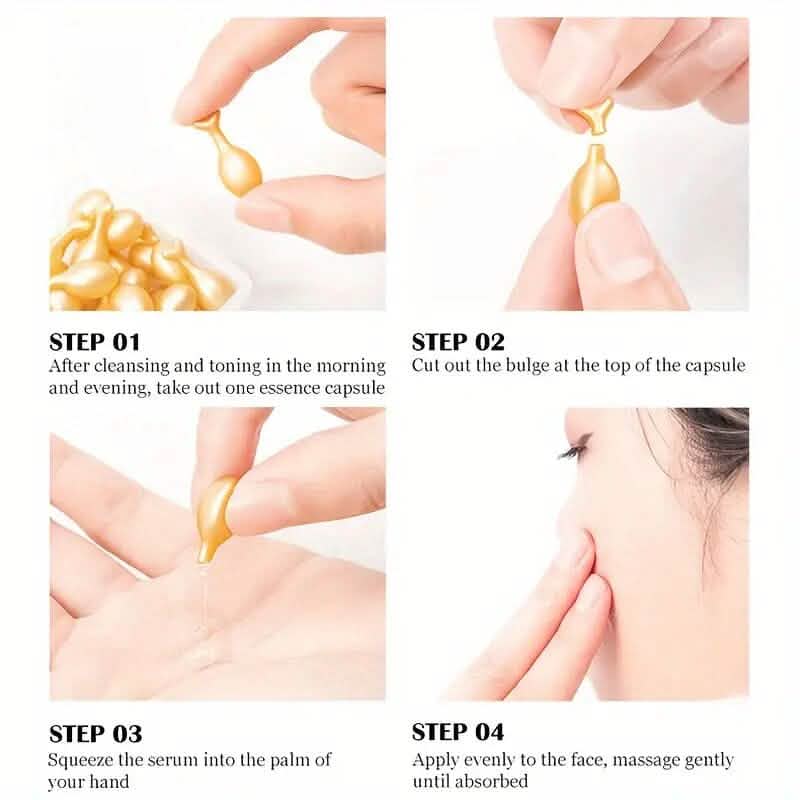 STEP 01
After cleansing and toning in the morning and evening, take out one essence capsule

STEP 02
Cut out the bulge at the top of the capsule

STEP 03
Squeeze the serum into the palm of your hand

STEP 04
Apply evenly to the face, massage gently until absorbed