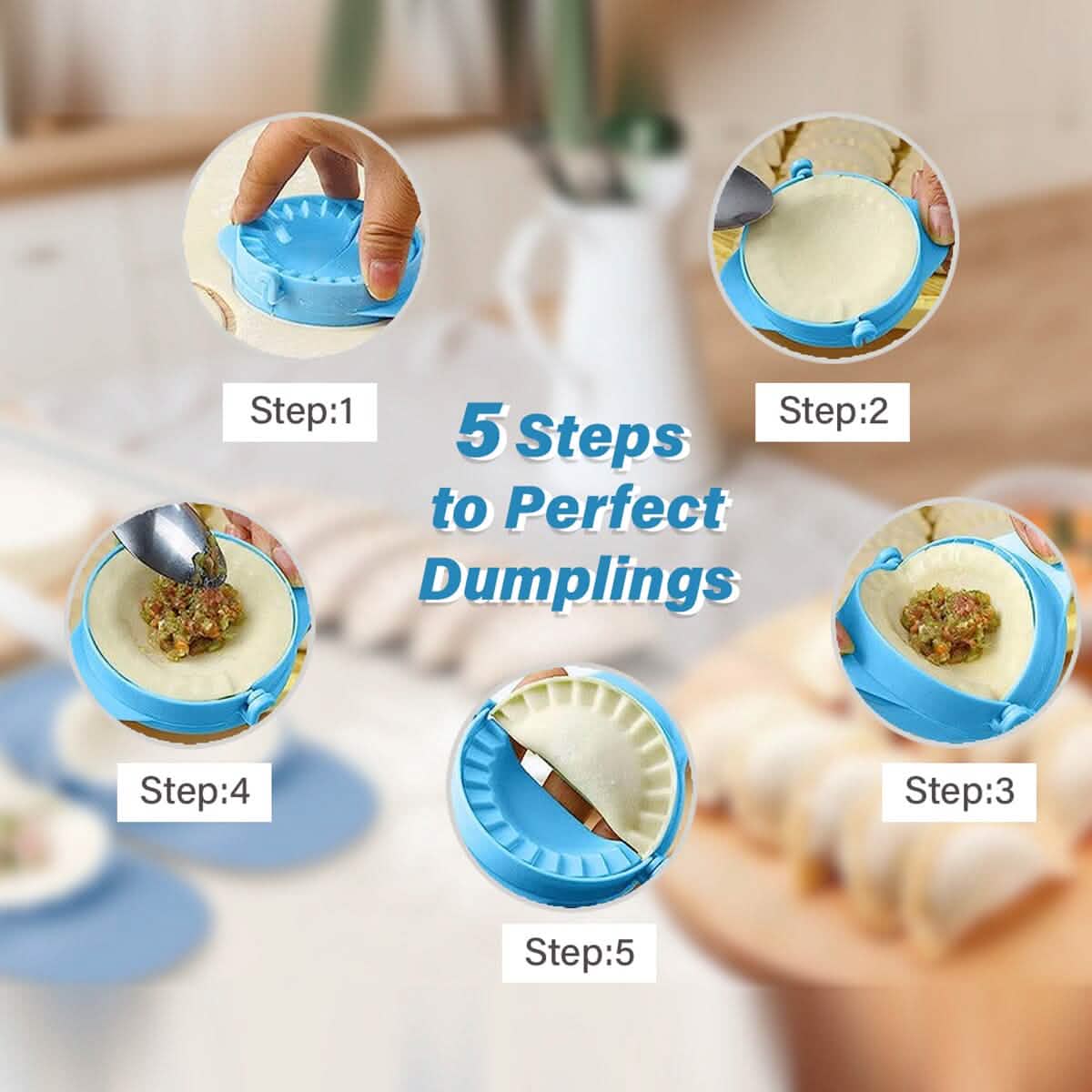 Step:1

Step:2

5 Steps to Perfect Dumplings

Step:4

Step:3

Step:5