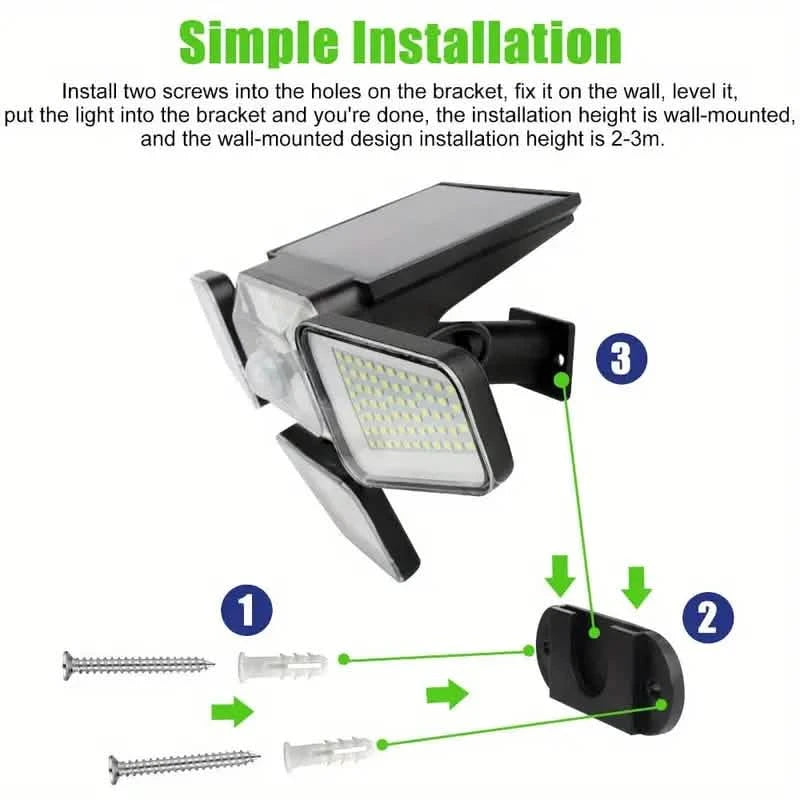 Simple Installation

Install two screws into the holes on the bracket, fix it on the wall, level it, put the light into the bracket and you're done, the installation height is wall-mounted, and the wall-mounted design installation height is 2-3m.

3

1

2