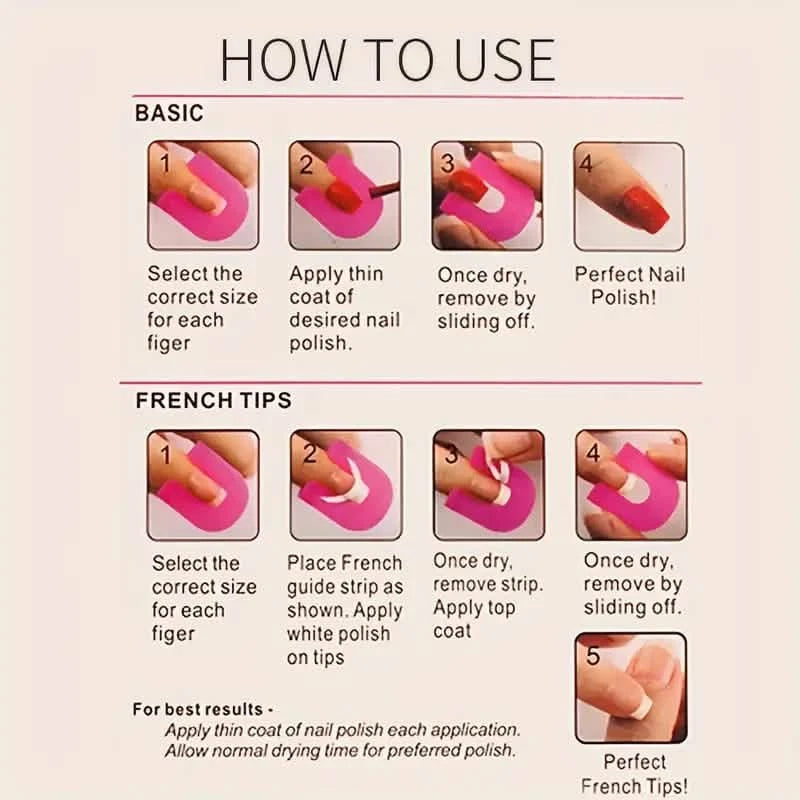 HOW TO USE

BASIC

1

Select the correct size for each figer

2

Apply thin coat of desired nail polish.

3

Once dry, remove by sliding off.

4

Perfect Nail Polish!

FRENCH TIPS

1

Select the correct size for each figer

2

Place French guide strip as shown. Apply white polish on tips

3

Once dry, remove strip. Apply top coat

4

Once dry, remove by sliding off.

5

Perfect French Tips!

For best results -
Apply thin coat of nail polish each application.
Allow normal drying time for preferred polish.