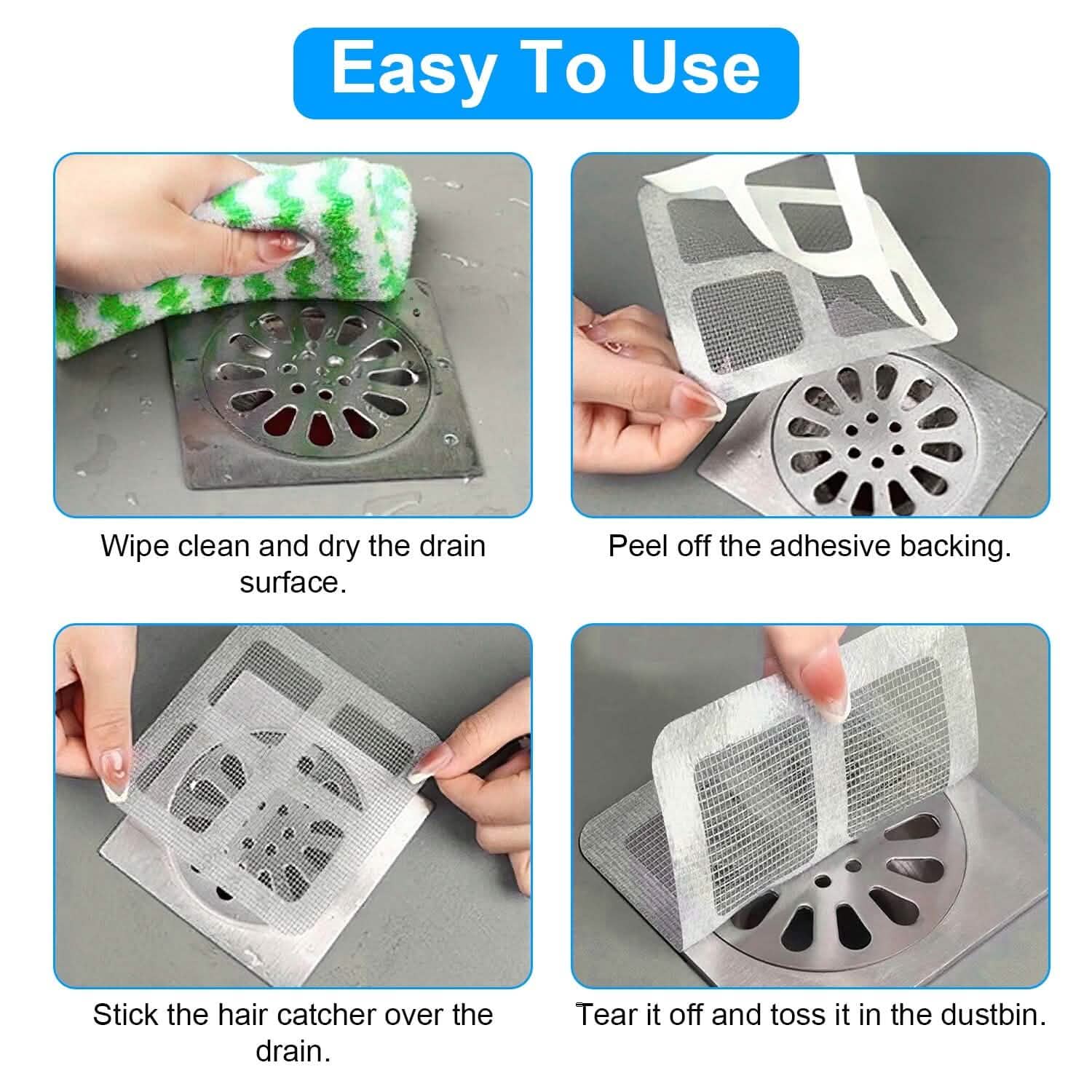 Easy To Use

Wipe clean and dry the drain surface.

Peel off the adhesive backing.

Stick the hair catcher over the drain.

Tear it off and toss it in the dustbin.