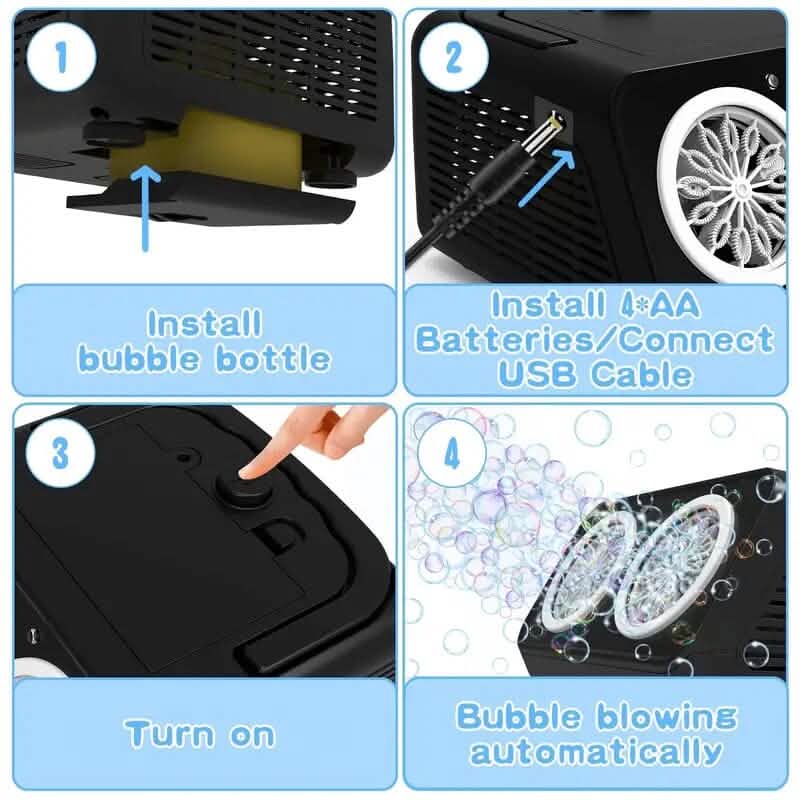 1

Install bubble bottle

2

Install 4*AA Batteries/Connect USB Cable

3

Turn on

4

Bubble blowing automatically