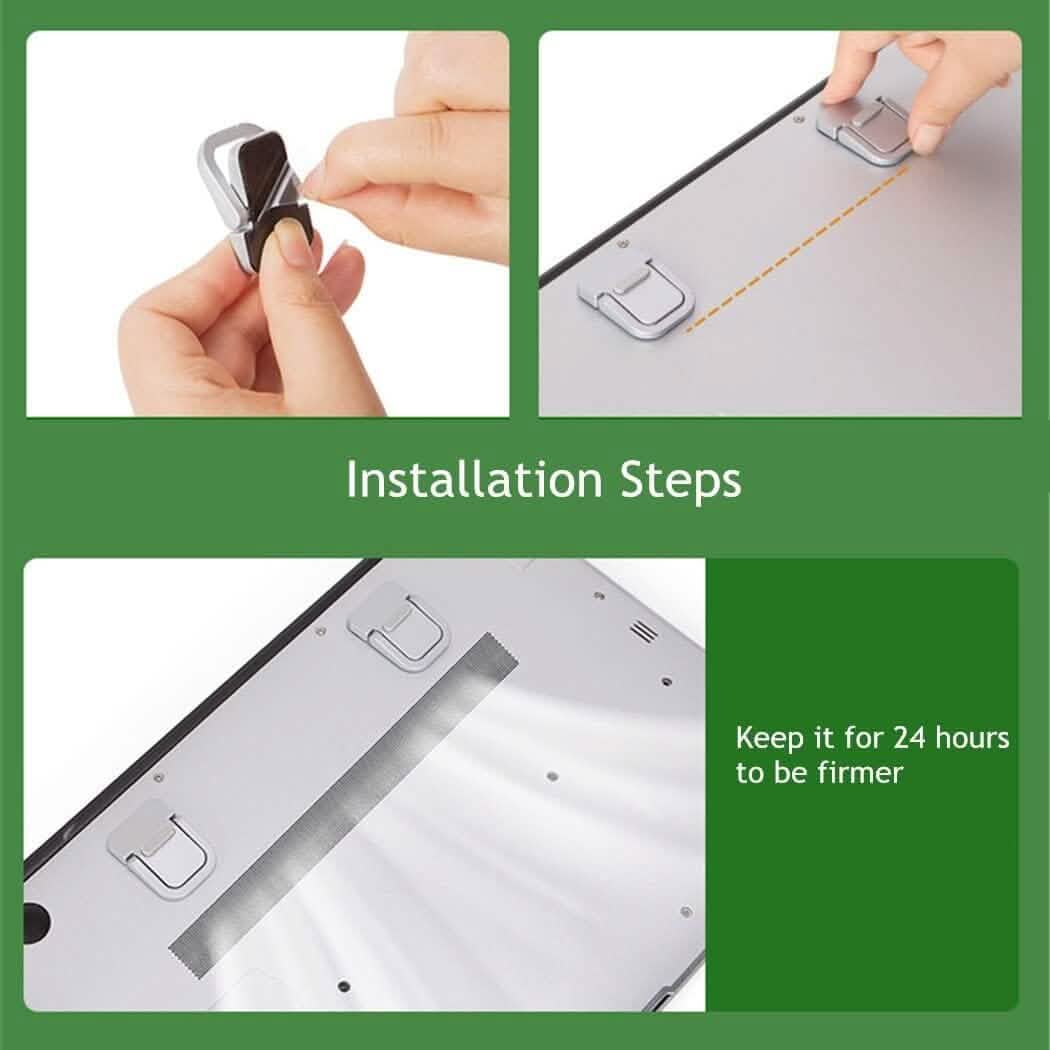 Installation Steps

Keep it for 24 hours to be firmer