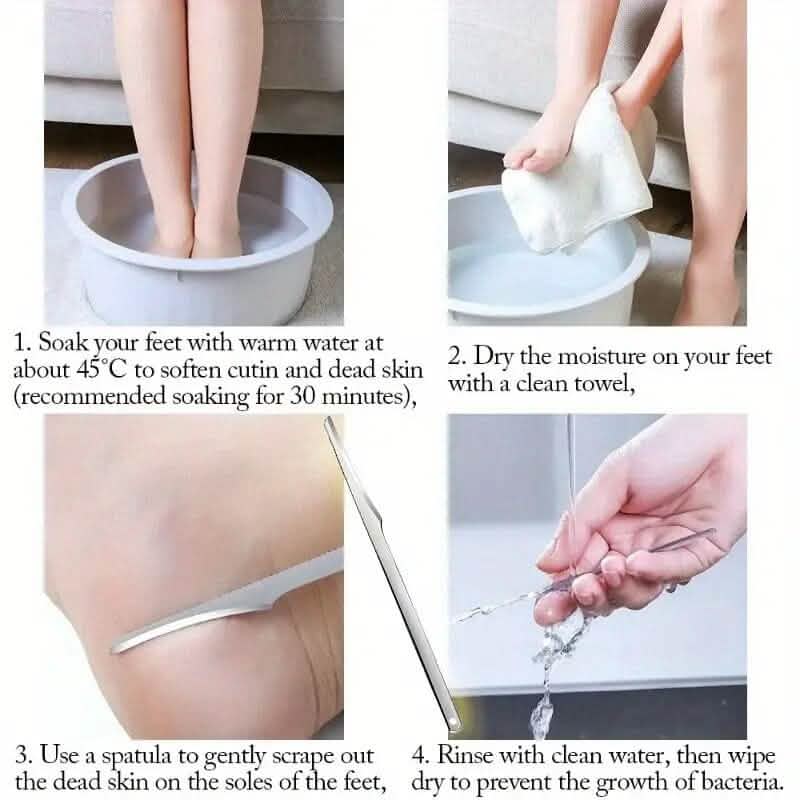 1. Soak your feet with warm water at about 45°C to soften cutin and dead skin (recommended soaking for 30 minutes),

2. Dry the moisture on your feet with a clean towel,

3. Use a spatula to gently scrape out the dead skin on the soles of the feet,

4. Rinse with clean water, then wipe dry to prevent the growth of bacteria.