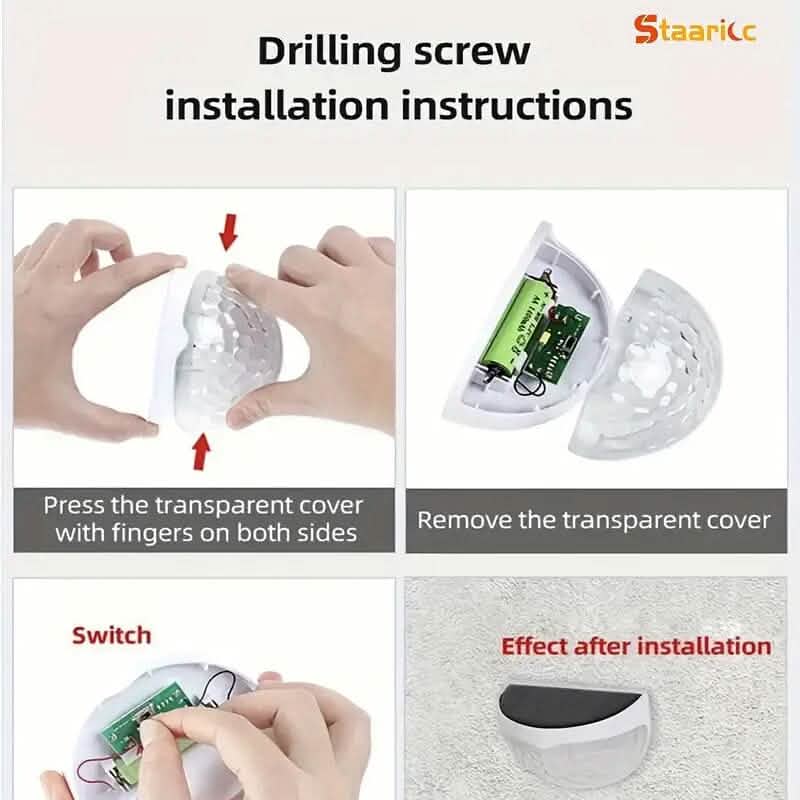 Staaricc

Drilling screw installation instructions

Press the transparent cover with fingers on both sides

Remove the transparent cover

Switch

Effect after installation