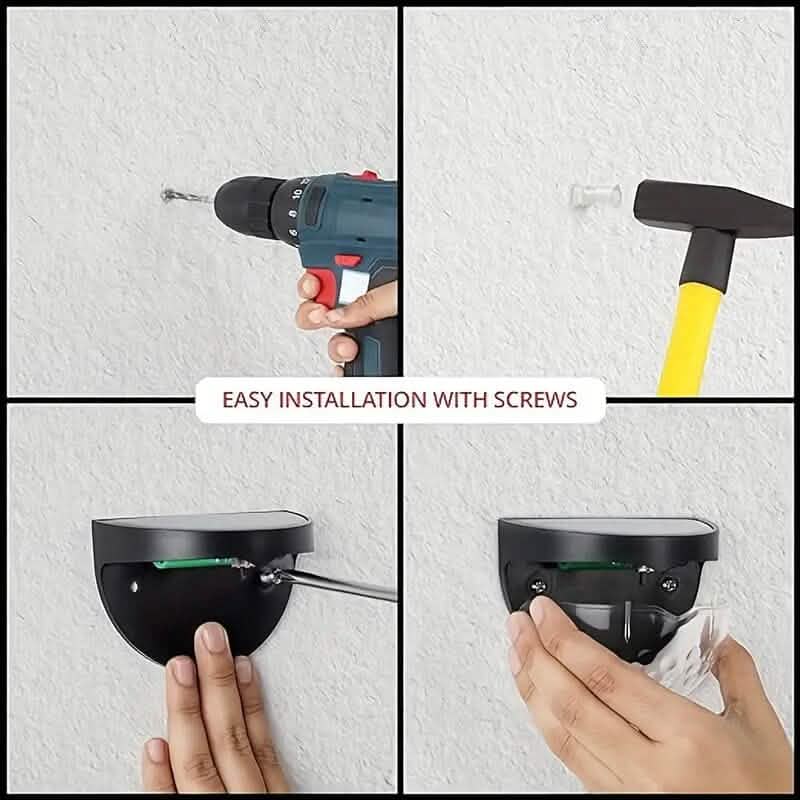 EASY INSTALLATION WITH SCREWS