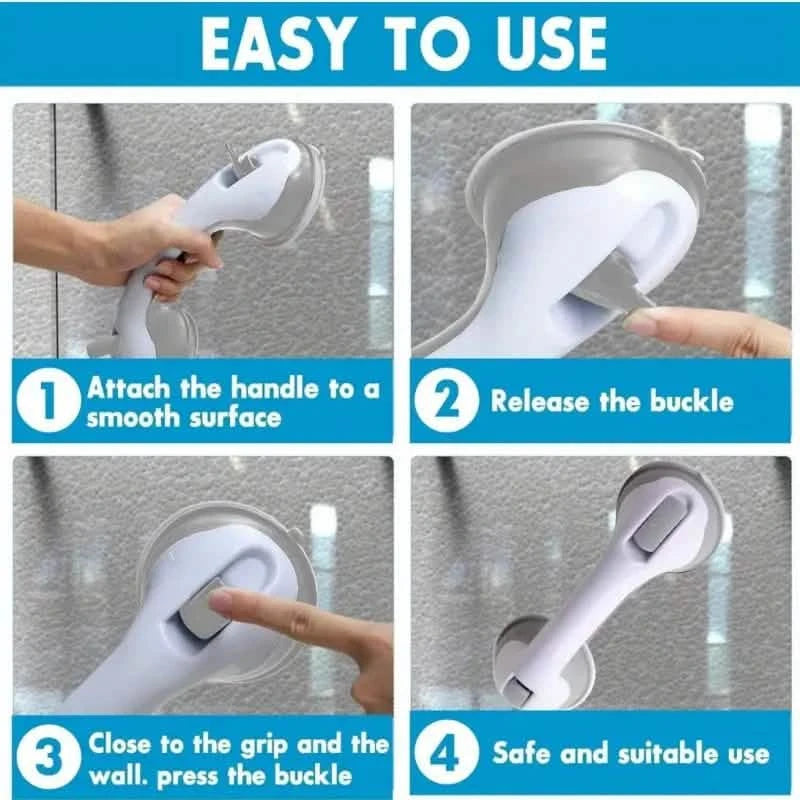 EASY TO USE

1 Attach the handle to a smooth surface

2 Release the buckle

3 Close to the grip and the wall. press the buckle

4 Safe and suitable use