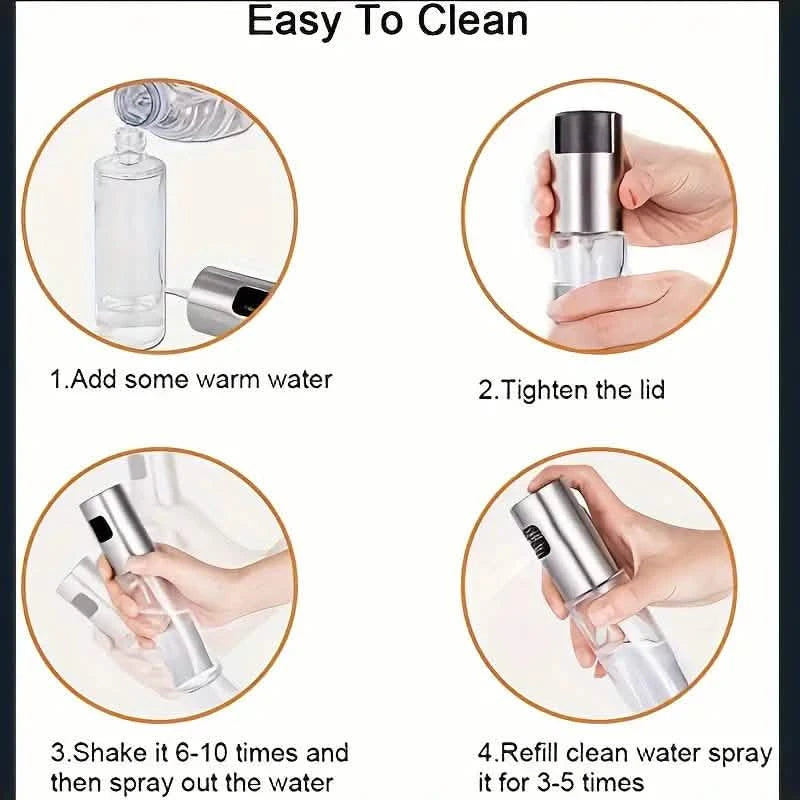 Easy To Clean

1.Add some warm water

2.Tighten the lid

3.Shake it 6-10 times and then spray out the water

4.Refill clean water spray it for 3-5 times