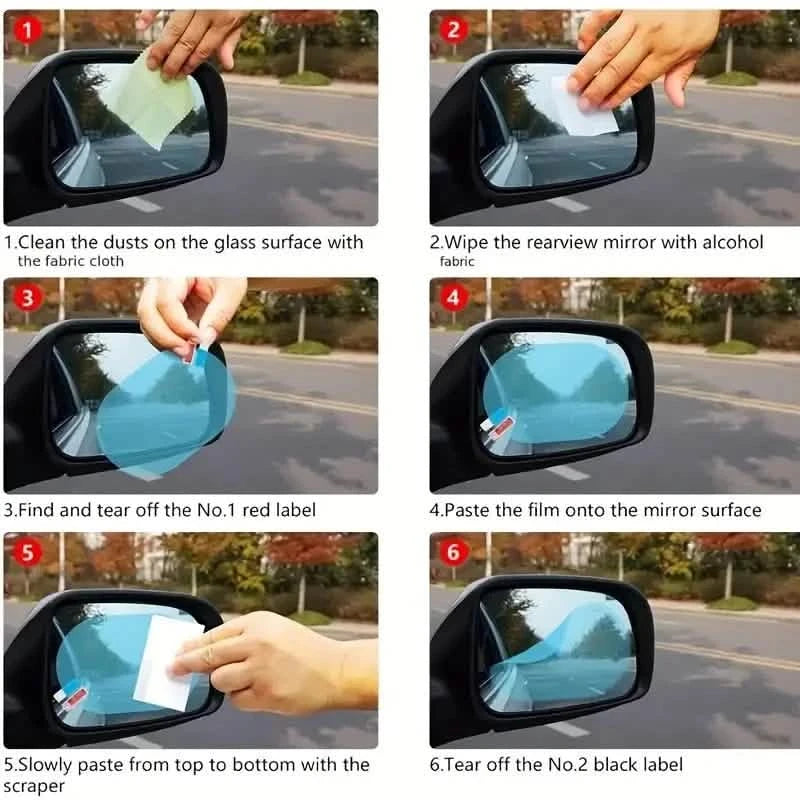 1

1.Clean the dusts on the glass surface with the fabric cloth

2

2.Wipe the rearview mirror with alcohol fabric

3

3.Find and tear off the No.1 red label

4

4.Paste the film onto the mirror surface

5

5.Slowly paste from top to bottom with the scraper

6

6.Tear off the No.2 black label