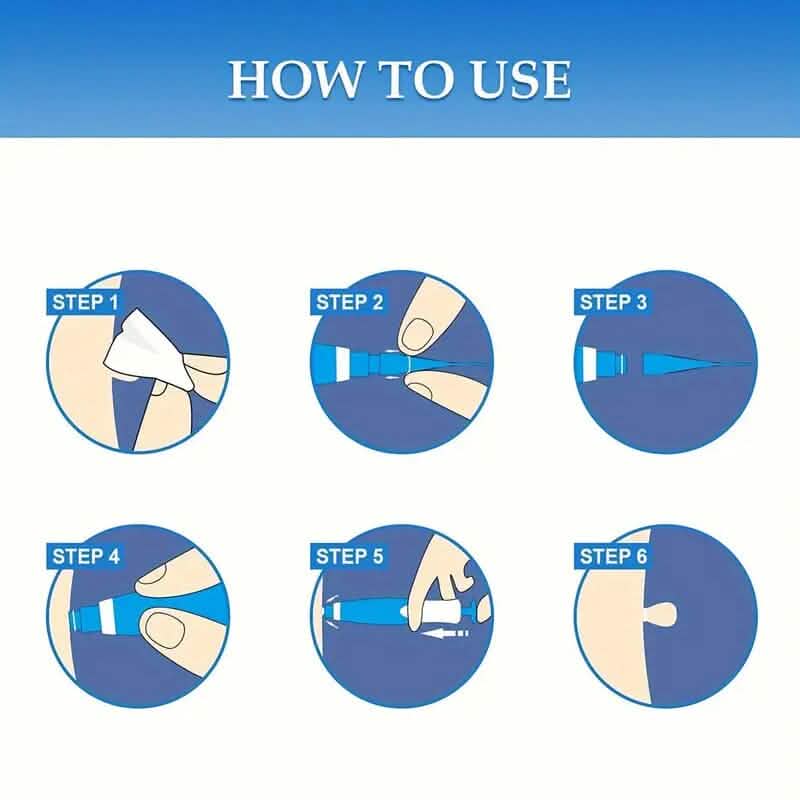 HOW TO USE

STEP 1

STEP 2

STEP 3

STEP 4

STEP 5

STEP 6