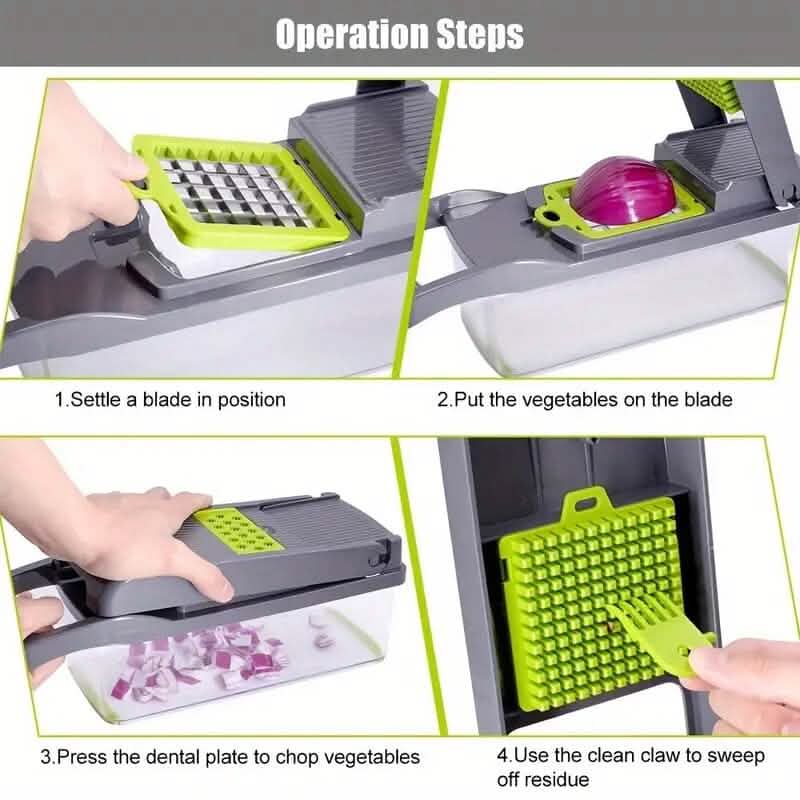 Operation Steps

1.Settle a blade in position

2.Put the vegetables on the blade

3.Press the dental plate to chop vegetables

4.Use the clean claw to sweep off residue