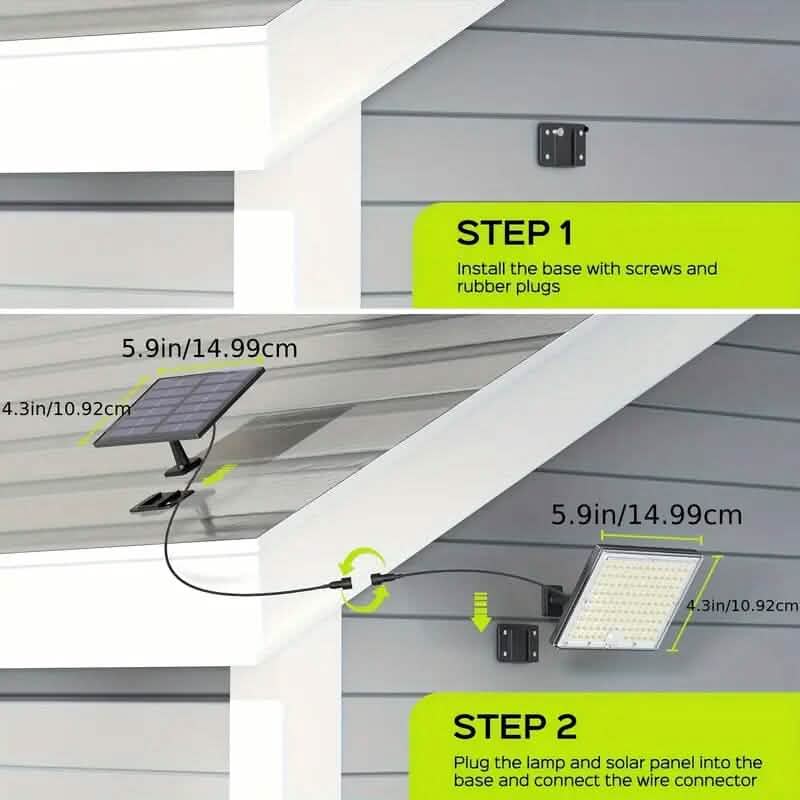 STEP 1

Install the base with screws and rubber plugs

5.9in/14.99cm

4.3in/10.92cm

5.9in/14.99cm

4.3in/10.92cm

STEP 2

Plug the lamp and solar panel into the base and connect the wire connector