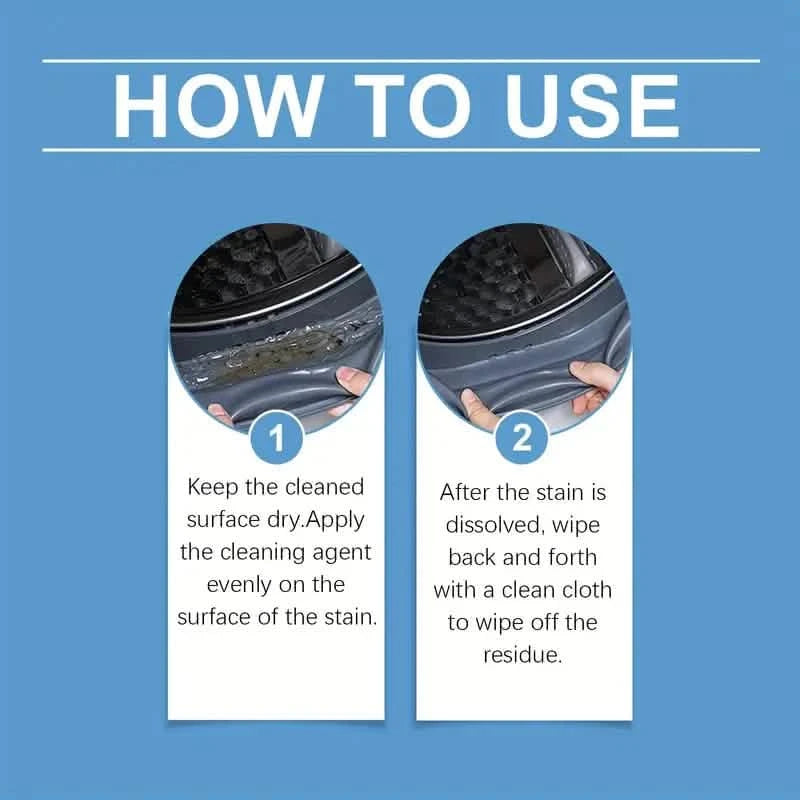 HOW TO USE

1

Keep the cleaned surface dry.Apply the cleaning agent evenly on the surface of the stain.

2

After the stain is dissolved, wipe back and forth with a clean cloth to wipe off the residue.